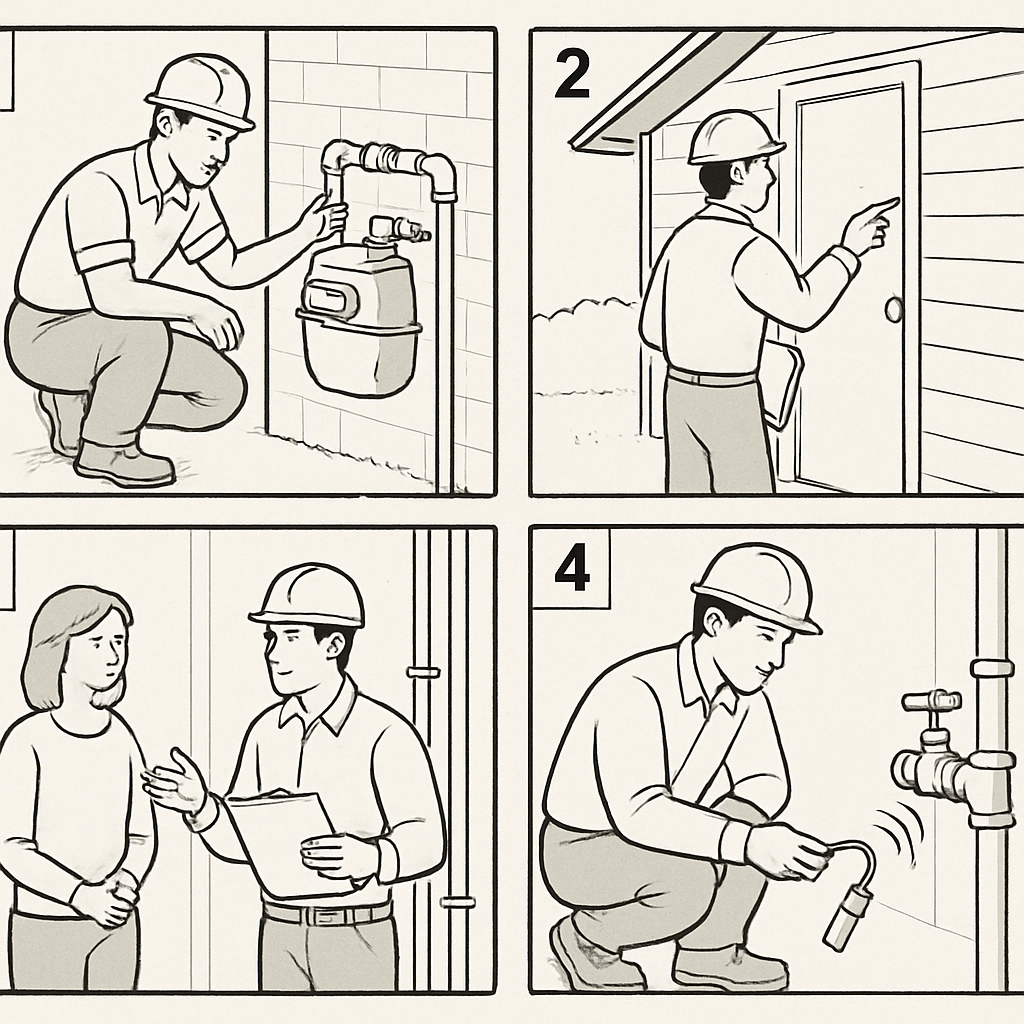 2

4